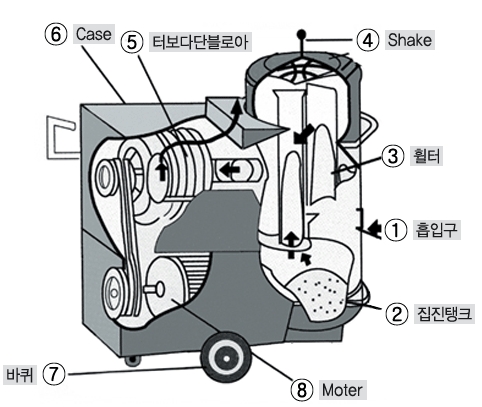 ⑥ Case
⑤ 터보다단블로아
④ Shake
③ 휠터
① 흡입구
② 집진탱크
바퀴 ⑦
⑧ Moter