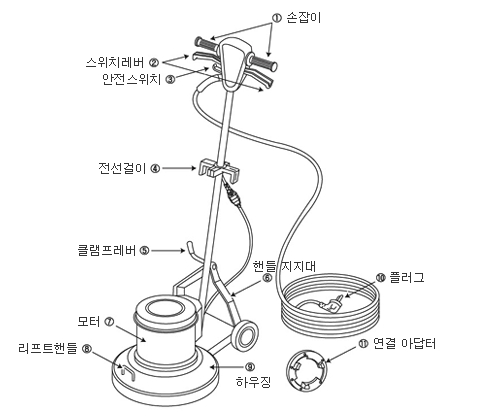 ① 손잡이
스위치레버 ②
안전스위치 ③
전선걸이 ④
클램프레버 ⑤
핸들 지지대
⑥
⑩ 플러그
모터 ⑦
리프트핸들 ⑧
⑨
하우징
⑪ 연결 아답터